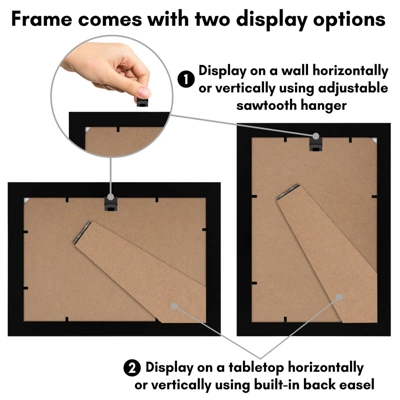 Frame comes with two display options

1 Display on a wall horizontally or vertically using adjustable sawtooth hanger

2 Display on a tabletop horizontally or vertically using built-in back easel