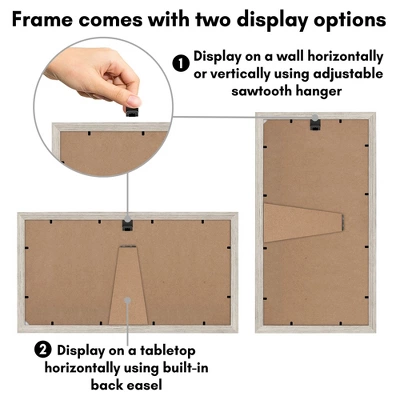 Frame comes with two display options

1 Display on a wall horizontally or vertically using adjustable sawtooth hanger

2 Display on a tabletop horizontally using built-in back easel